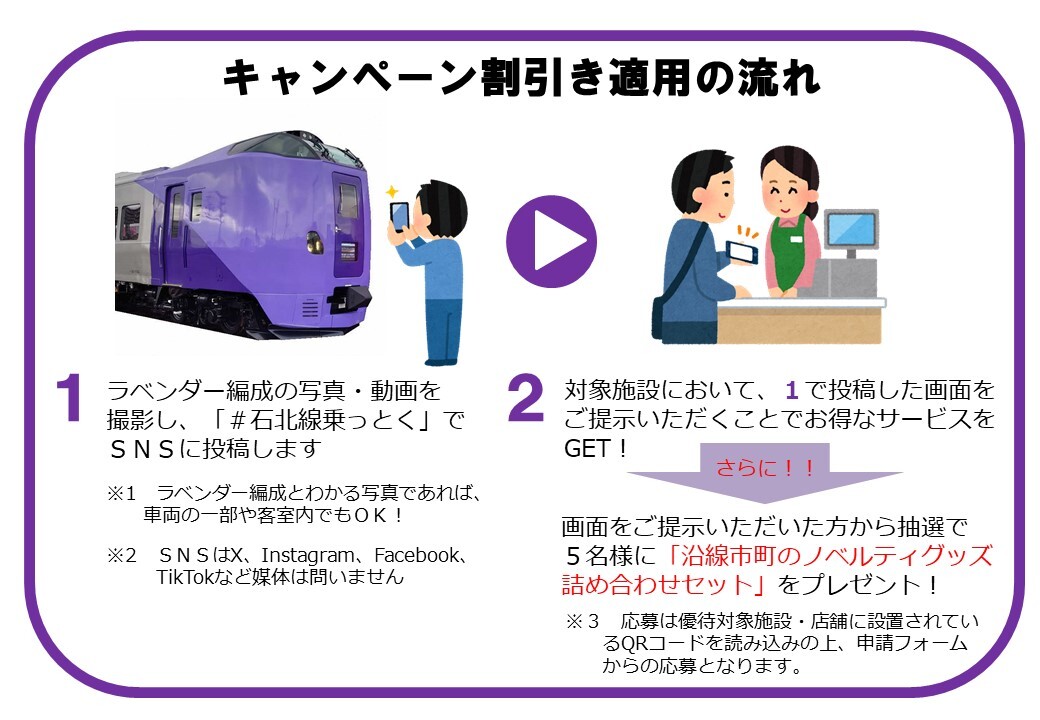 キャンペーン割引き適用の流れ

1 ラベンダー編成の写真・動画を撮影し、「＃石北線乗っとく」でＳＮＳに投稿します

※1　ラベンダー編成とわかる写真であれば、車両の一部や客室内でもＯＫ！

※2　ＳＮＳはX、Instagram、Facebook、TikTokなど媒体は問いません

2 対象施設において、1で投稿した画面をご提示いただくことでお得なサービスをGET！

さらに！！

画面をご提示いただいた方から抽選で５名様に「沿線市町のノベルティグッズ詰め合わせセット」をプレゼント！

※３　応募は優待対象施設・店舗に設置されているQRコードを読み込みの上、申請フォームからの応募となります。